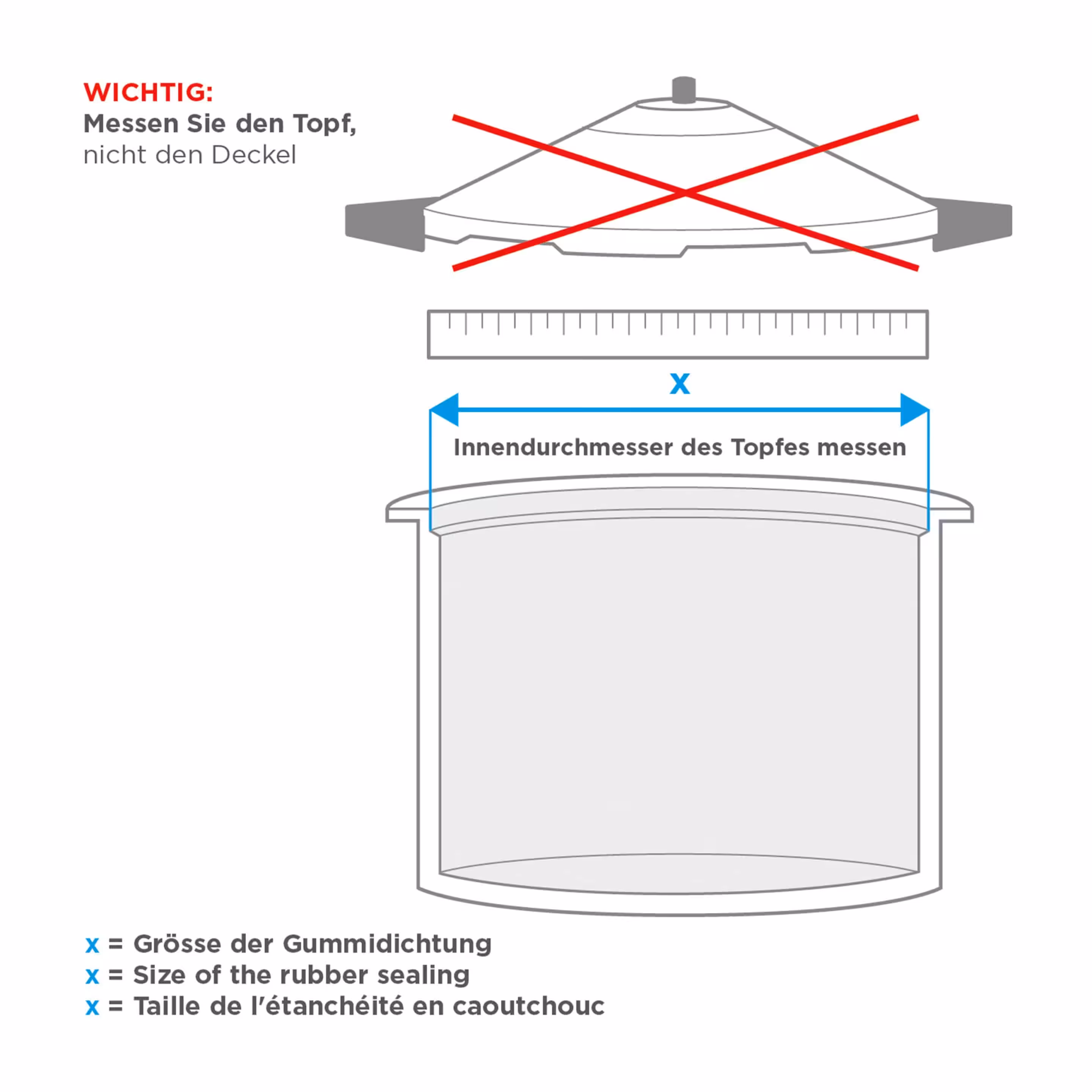 WICHTIG:
Messen Sie den Topf,
nicht den Deckel

x

Innendurchmesser des Topfes messen

x = Grösse der Gummidichtung
x = Size of the rubber sealing
x = Taille de l'étanchéité en caoutchouc